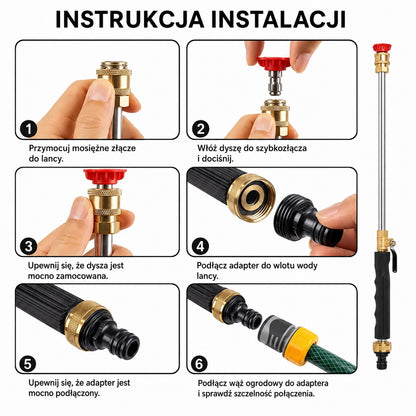 INSTRUKCJA INSTALACJI

1

Przymocuj mosiężne złącze do lancy.

2

Włóż dyszę do szybkozłącza i dociśnij.

3

Upewnij się, że dysza jest mocno zamocowana.

4

Podłącz adapter do wlotu wody lancy.

5

Upewnij się, że adapter jest mocno podłączony.

6

Podłącz wąż ogrodowy do adaptera i sprawdź szczelność połączenia.