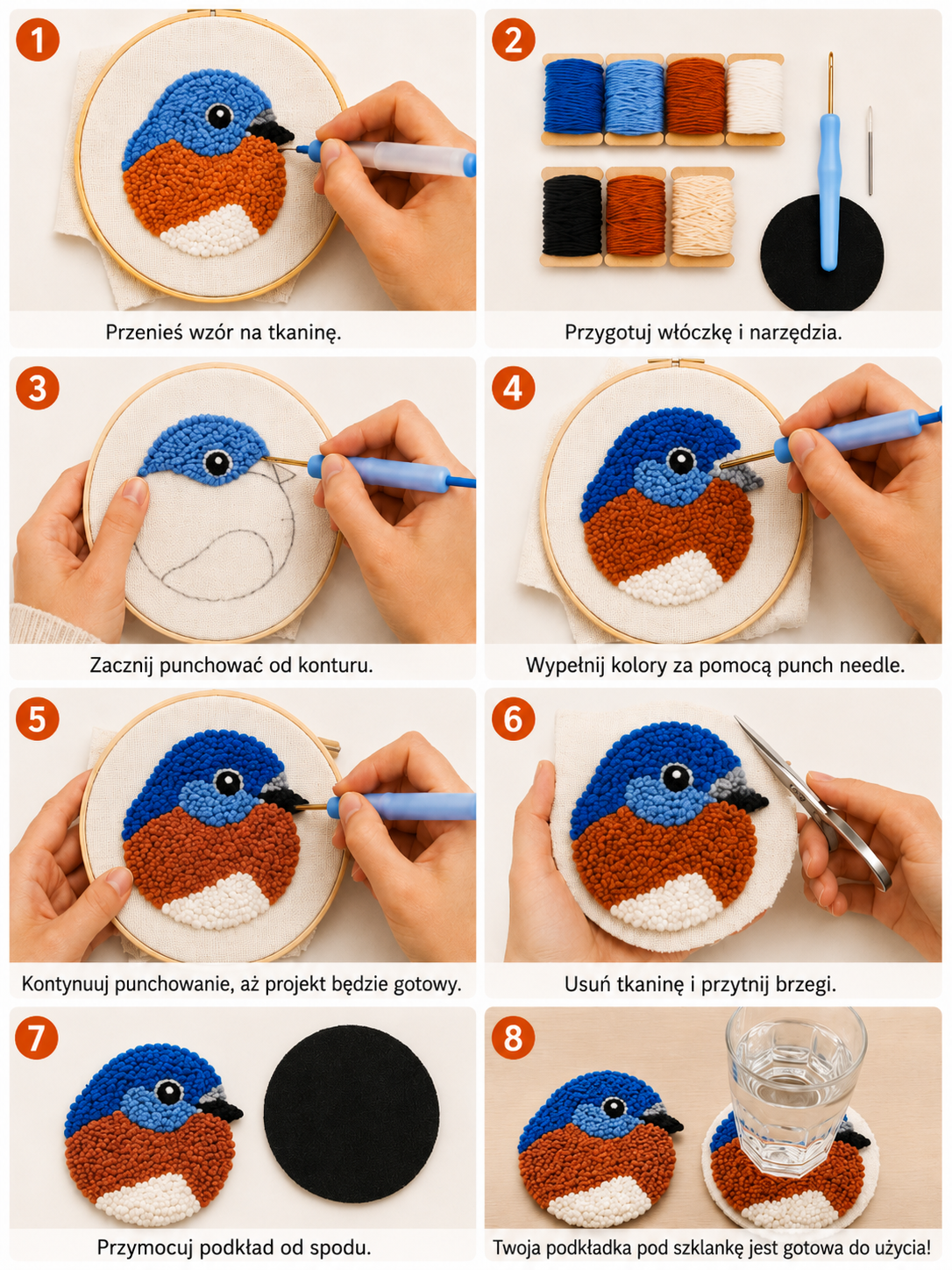 1

Przenieś wzór na tkaninę.

2

Przygotuj włóczkę i narzędzia.

3

Zacznij punchować od konturu.

4

Wypełnij kolory za pomocą punch needle.

5

Kontynuuj punchowanie, aż projekt będzie gotowy.

6

Usuń tkaninę i przytnij brzegi.

7

Przymocuj podkład od spodu.

8

Twoja podkładka pod szklankę jest gotowa do użycia!