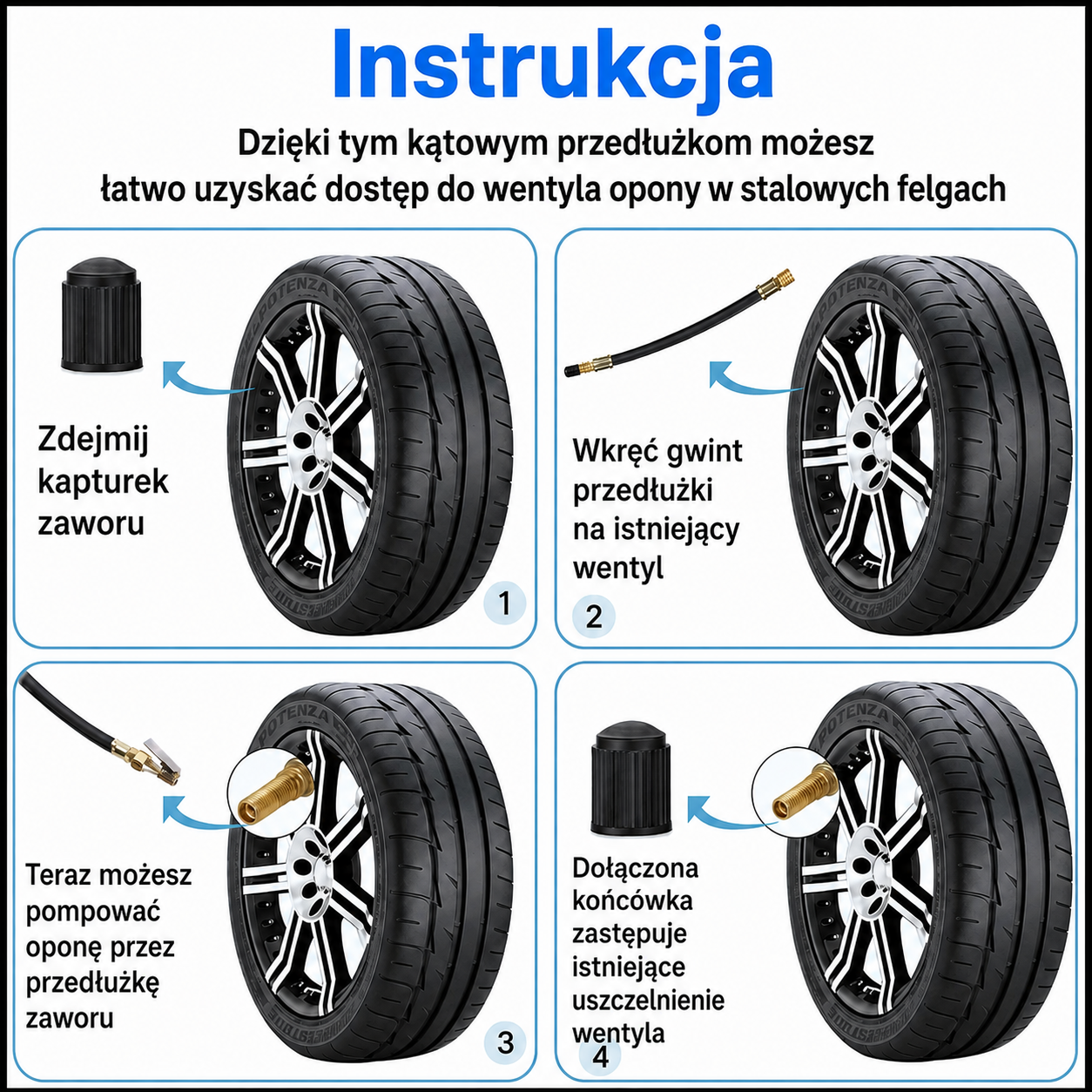 Instrukcja

Dzięki tym kątowym przedłużkom możesz łatwo uzyskać dostęp do wentyla opony w stalowych felgach

POTENZA

Zdejmij kapturek zaworu

1

POTENZA

Wkręć gwint przedłużki na istniejący wentyl

2

POTENZA

Teraz możesz pompować oponę przez przedłużkę zaworu

3

POTENZA

Dołączona końcówka zastępuje istniejące uszczelnienie wentyla

4