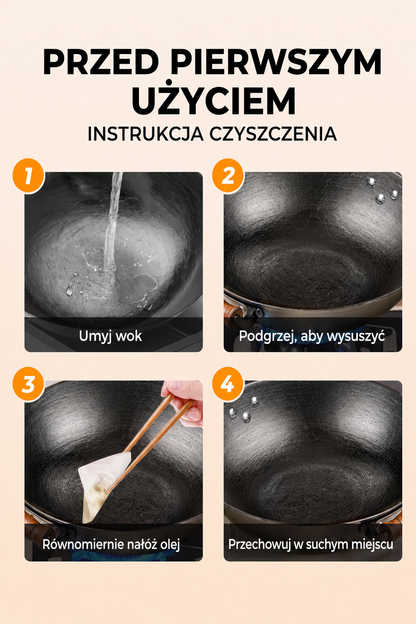 PRZED PIERWSZYM UŻYCIEM
INSTRUKCJA CZYSZCZENIA

1
Umyj wok

2
Podgrzej, aby wysuszyć

3
Równomiernie nałóż olej

4
Przechowuj w suchym miejscu